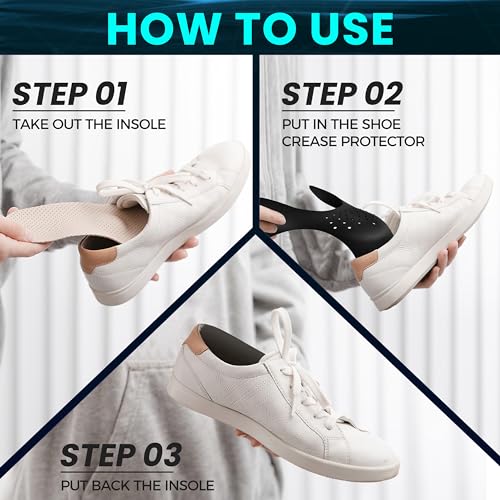 HOW TO USE

STEP 01

TAKE OUT THE INSOLE

STEP 02

PUT IN THE SHOE CREASE PROTECTOR

STEP 03

PUT BACK THE INSOLE